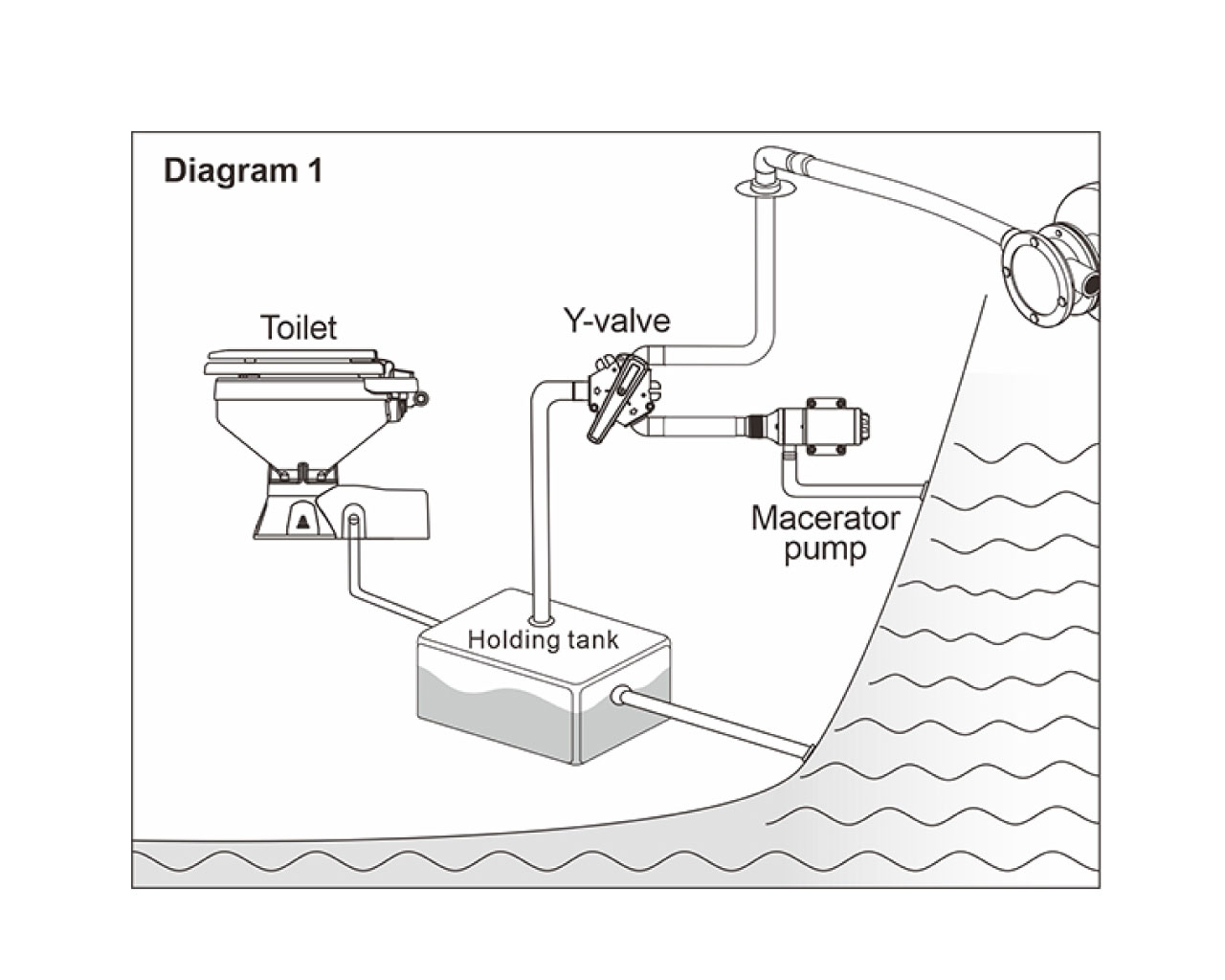 Diagram 1

Toilet

Y-valve

Macerator pump

Holding tank